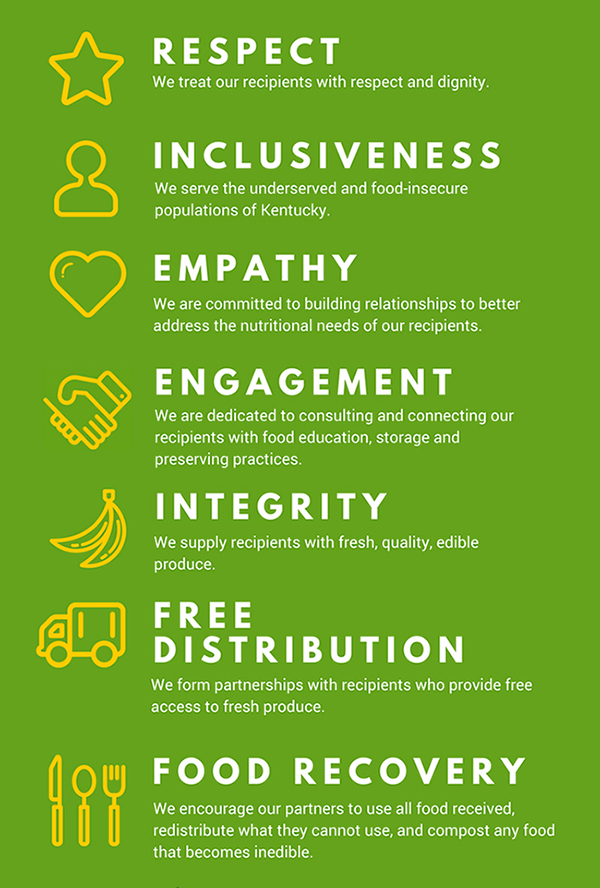 RESPECT
We treat our recipients with respect and dignity.

INCLUSIVENESS
We serve the underserved and food-insecure populations of Kentucky.

EMPATHY
We are committed to building relationships to better address the nutritional needs of our recipients.

ENGAGEMENT
We are dedicated to consulting and connecting our recipients with food education, storage and preserving practices.

INTEGRITY
We supply recipients with fresh, quality, edible produce.

FREE DISTRIBUTION
We form partnerships with recipients who provide free access to fresh produce.

FOOD RECOVERY
We encourage our partners to use all food received, redistribute what they cannot use, and compost any food that becomes inedible.